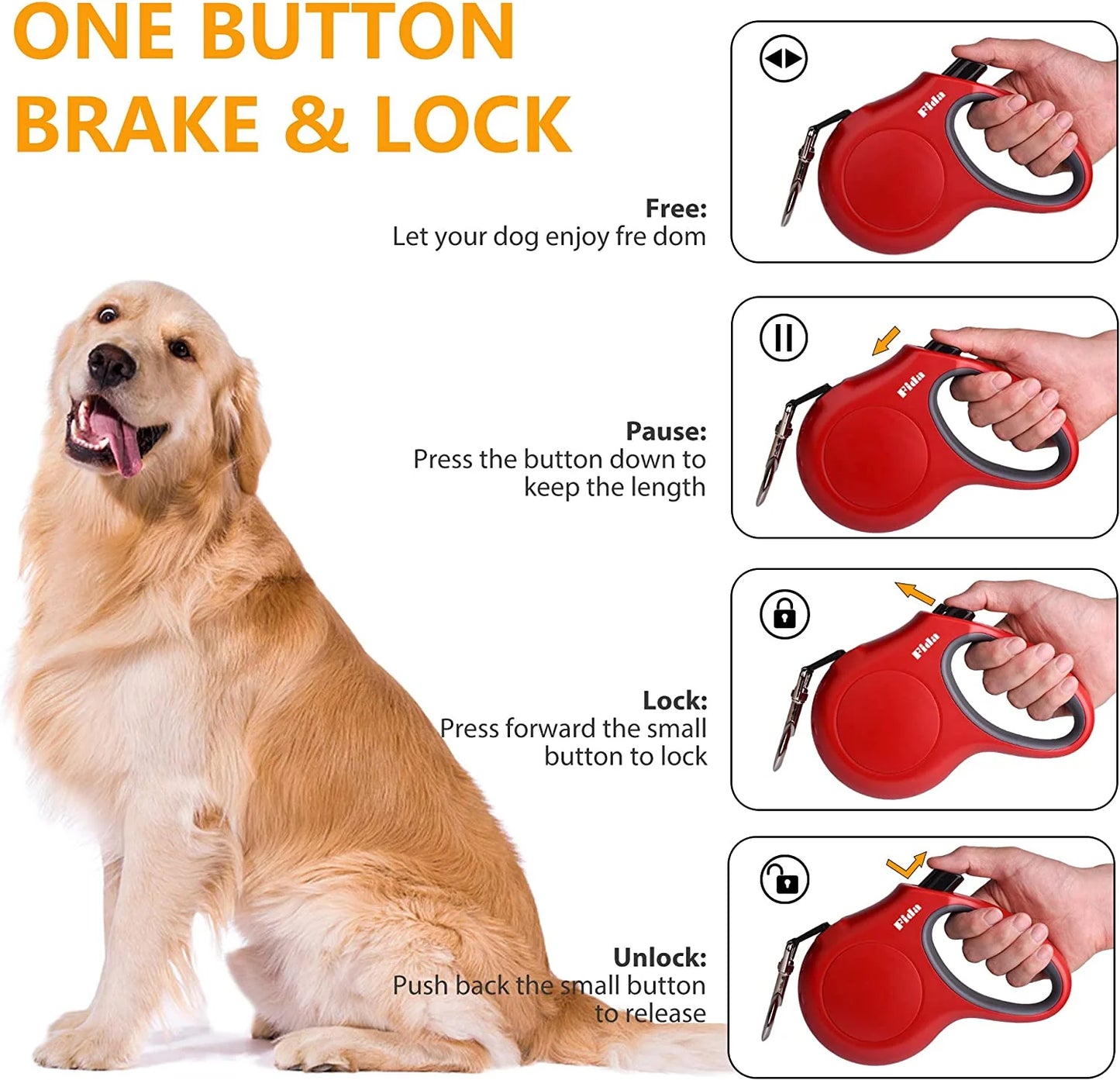 ONE BUTTON
BRAKE & LOCK

Free:
Let your dog enjoy fre dom

Fida

Pause:
Press the button down to keep the length

Fida

Lock:
Press forward the small button to lock

Fida

Unlock:
Push back the small button to release

Fida